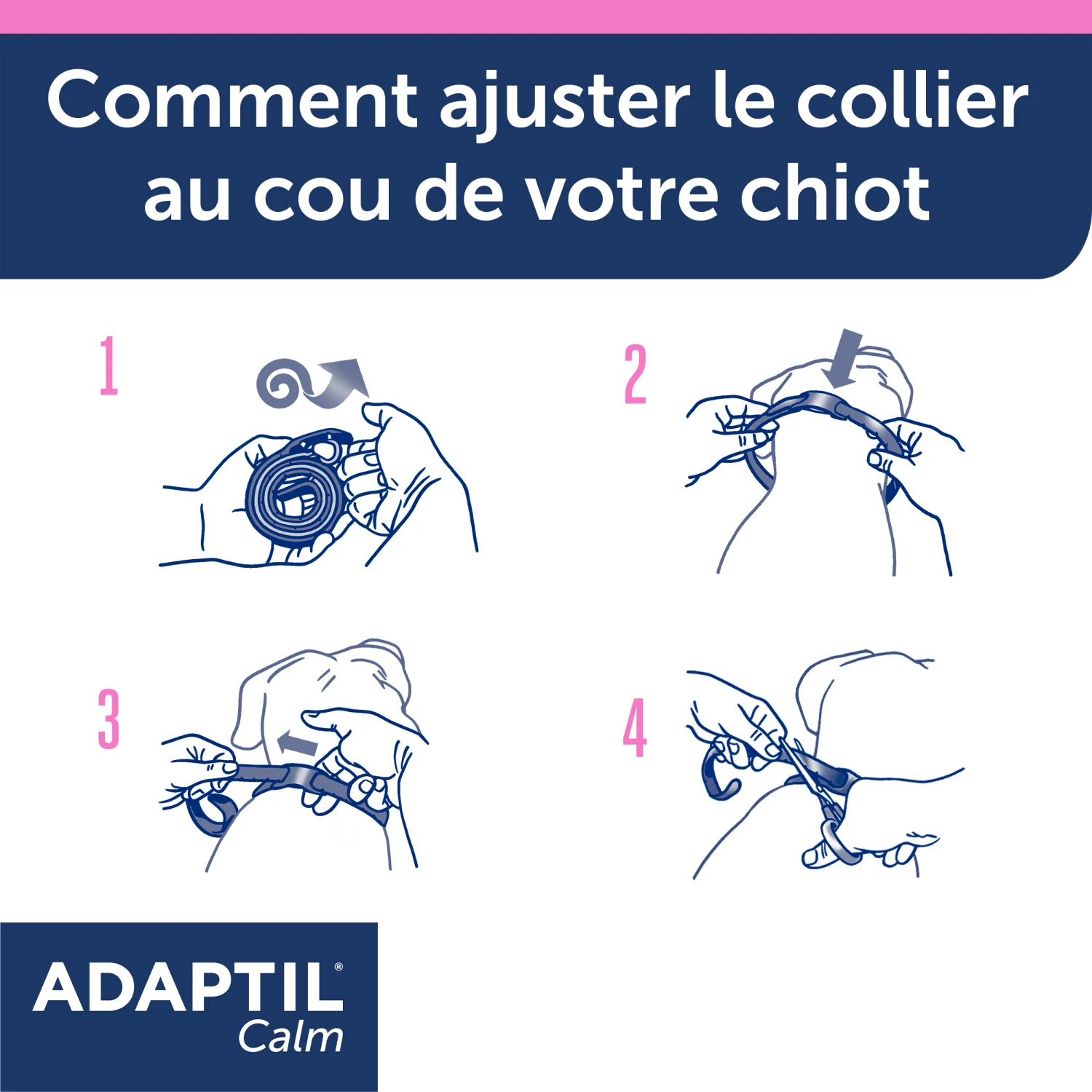 Comment ajuster le collier au cou de votre chiot

1

2

3

4

ADAPTIL®
Calm